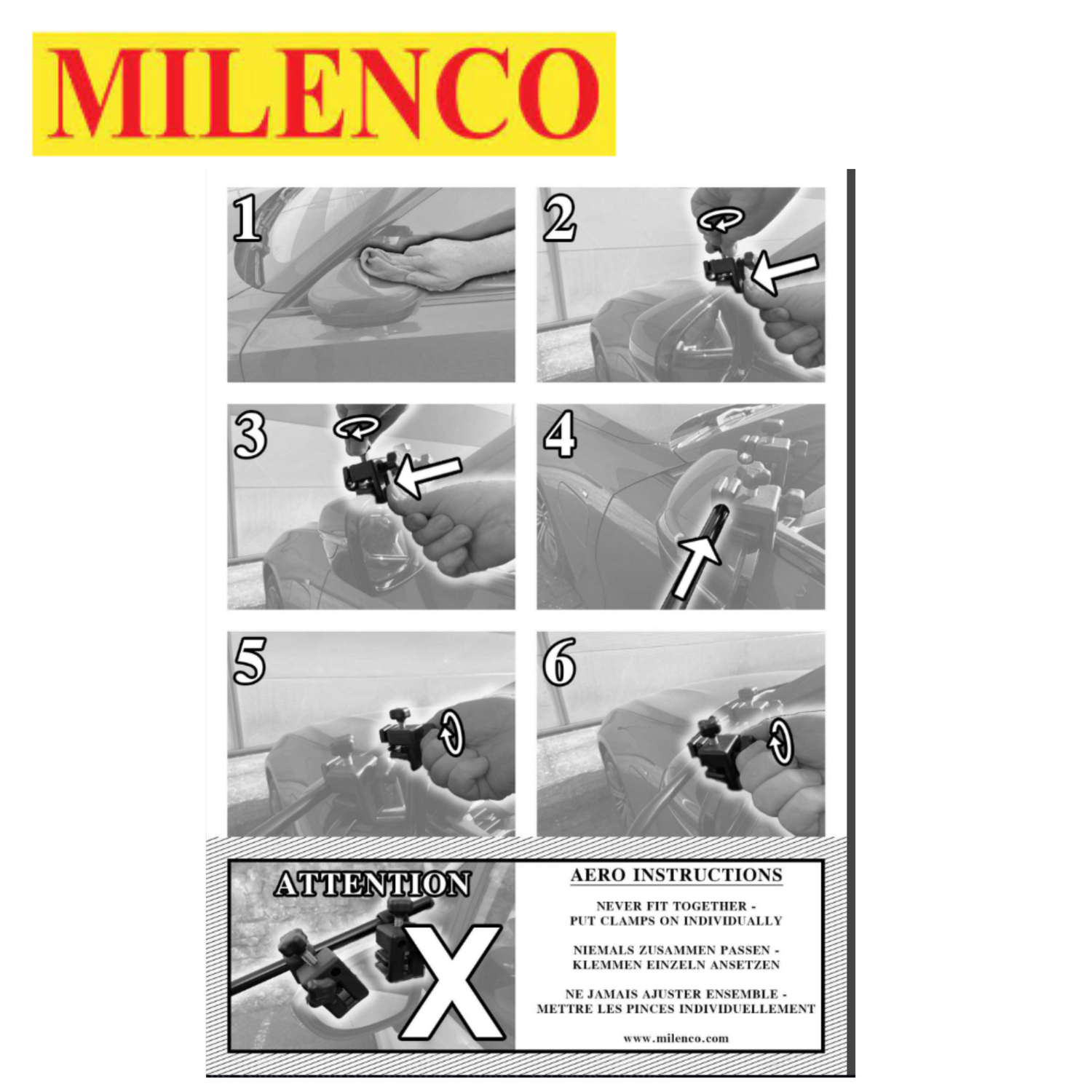 MILENCO

1

2

3

4

5

6

ATTENTION

X

AERO INSTRUCTIONS

NEVER FIT TOGETHER - PUT CLAMPS ON INDIVIDUALLY

NIEMALS ZUSAMMEN PASSEN - KLEMMEN EINZELN ANSETZEN

NE JAMAIS AJUSTER ENSEMBLE - METTRE LES PINCES INDIVIDUELLEMENT

www.milenco.com