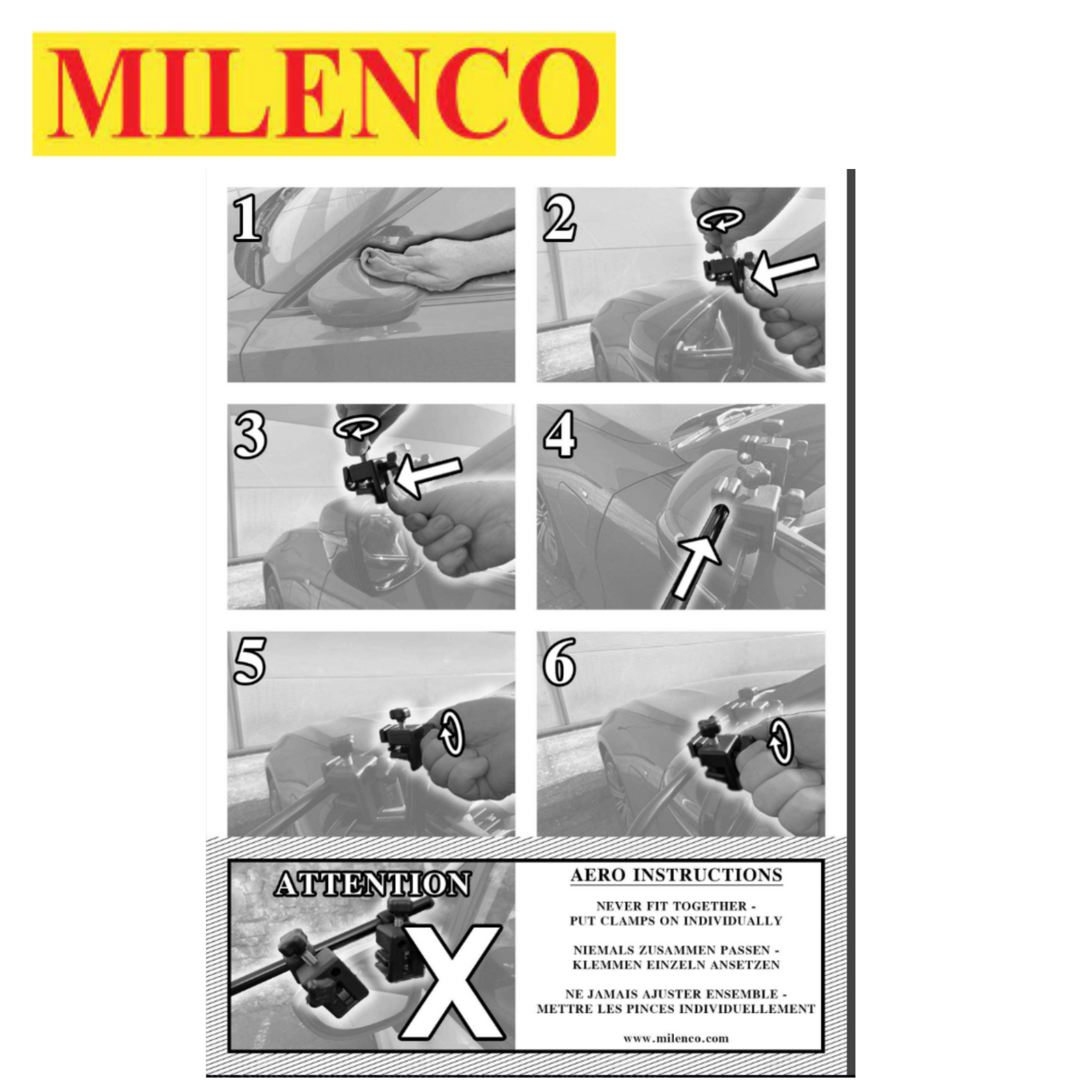 MILENCO

1

2

3

4

5

6

ATTENTION

X

AERO INSTRUCTIONS

NEVER FIT TOGETHER - PUT CLAMPS ON INDIVIDUALLY

NIEMALS ZUSAMMEN PASSEN - KLEMMEN EINZELN ANSETZEN

NE JAMAIS AJUSTER ENSEMBLE - METTRE LES PINCES INDIVIDUELLEMENT

www.milenco.com